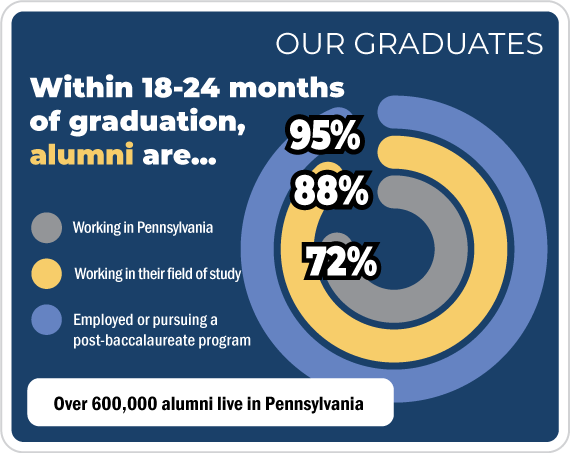 OUR GRADUATES

Within 18-24 months of graduation, alumni are...

95%

88%

72%

Working in Pennsylvania

Working in their field of study

Employed or pursuing a post-baccalaureate program

Over 600,000 alumni live in Pennsylvania