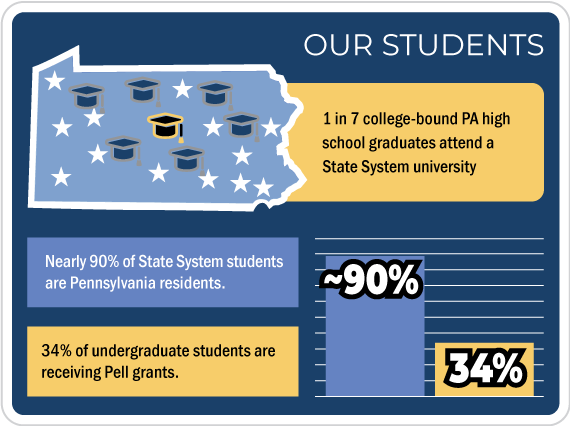 OUR STUDENTS

1 in 7 college-bound PA high school graduates attend a State System university

Nearly 90% of State System students are Pennsylvania residents.

34% of undergraduate students are receiving Pell grants.

~90%

34%