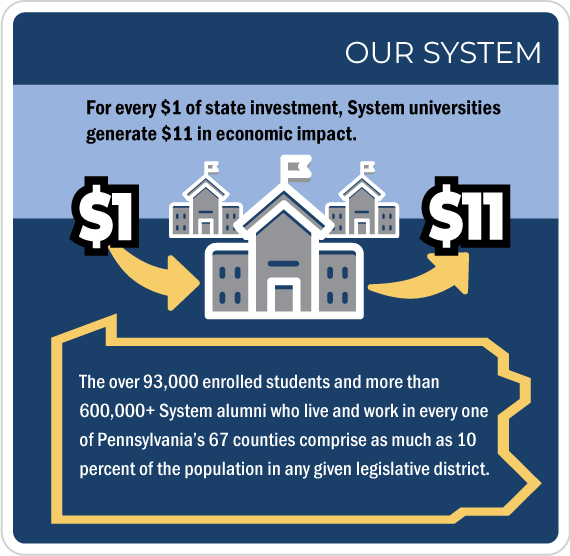 OUR SYSTEM

For every \$1 of state investment, System universities generate \$11 in economic impact.

\$1

\$11

The over 93,000 enrolled students and more than 600,000+ System alumni who live and work in every one of Pennsylvania's 67 counties comprise as much as 10 percent of the population in any given legislative district.