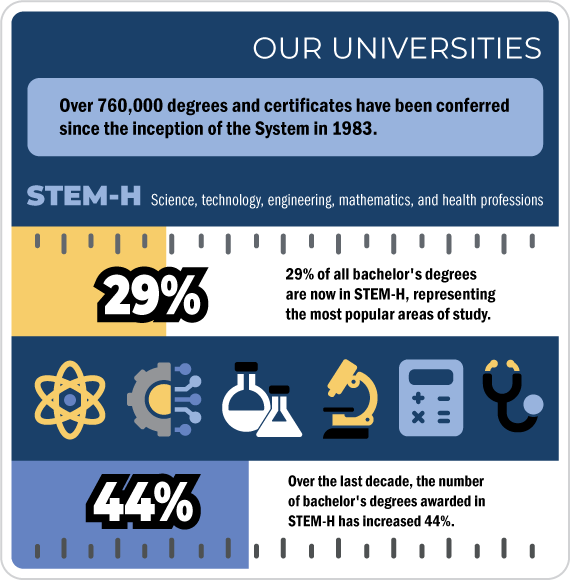 OUR UNIVERSITIES

Over 760,000 degrees and certificates have been conferred since the inception of the System in 1983.

STEM-H Science, technology, engineering, mathematics, and health professions

29%

29% of all bachelor's degrees are now in STEM-H, representing the most popular areas of study.

44%

Over the last decade, the number of bachelor's degrees awarded in STEM-H has increased 44%.