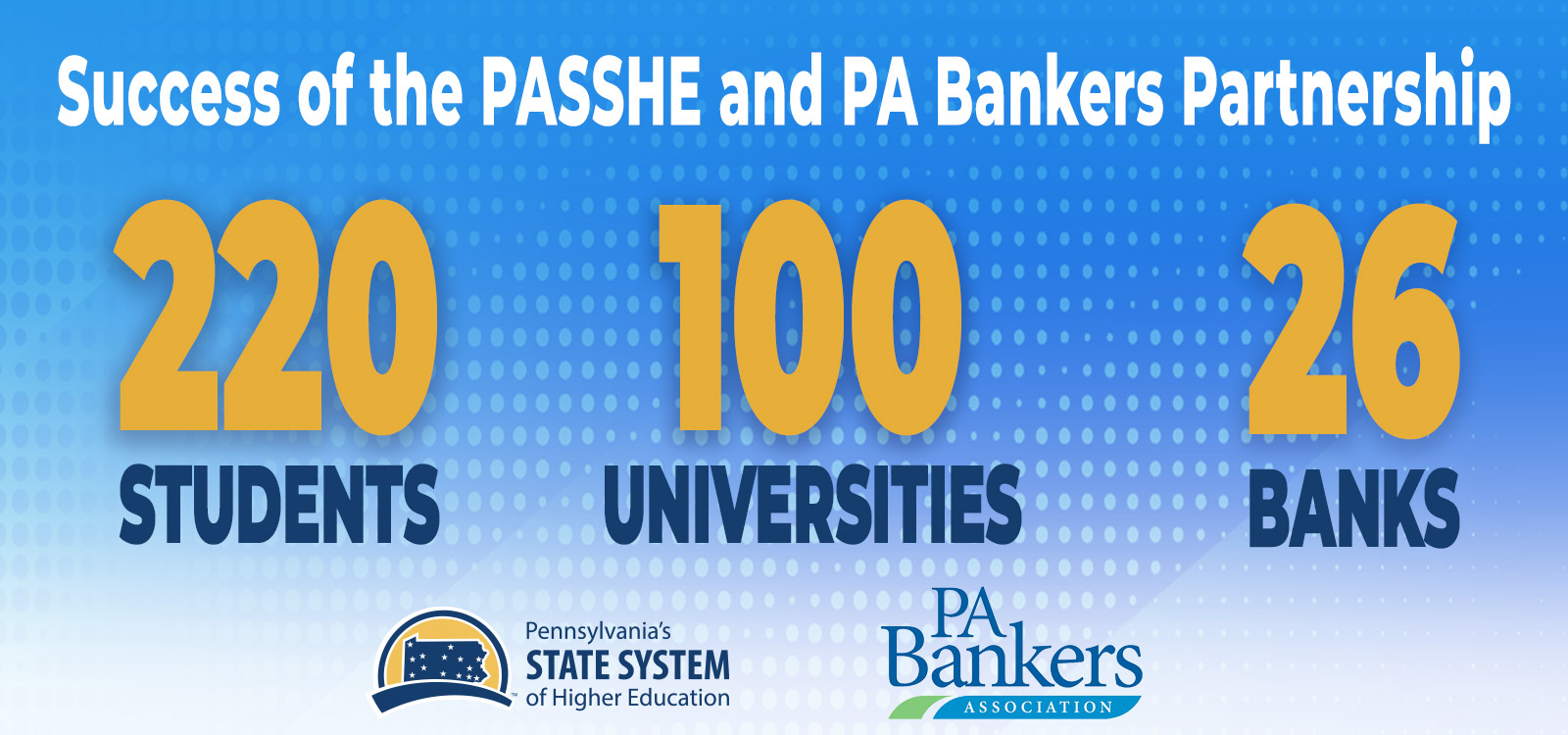 Success of the PASSHE and PA Bankers Partnership

220
STUDENTS

100
UNIVERSITIES

26
BANKS

Pennsylvania's
STATE SYSTEM
of Higher Education

PA
Bankers
ASSOCIATION