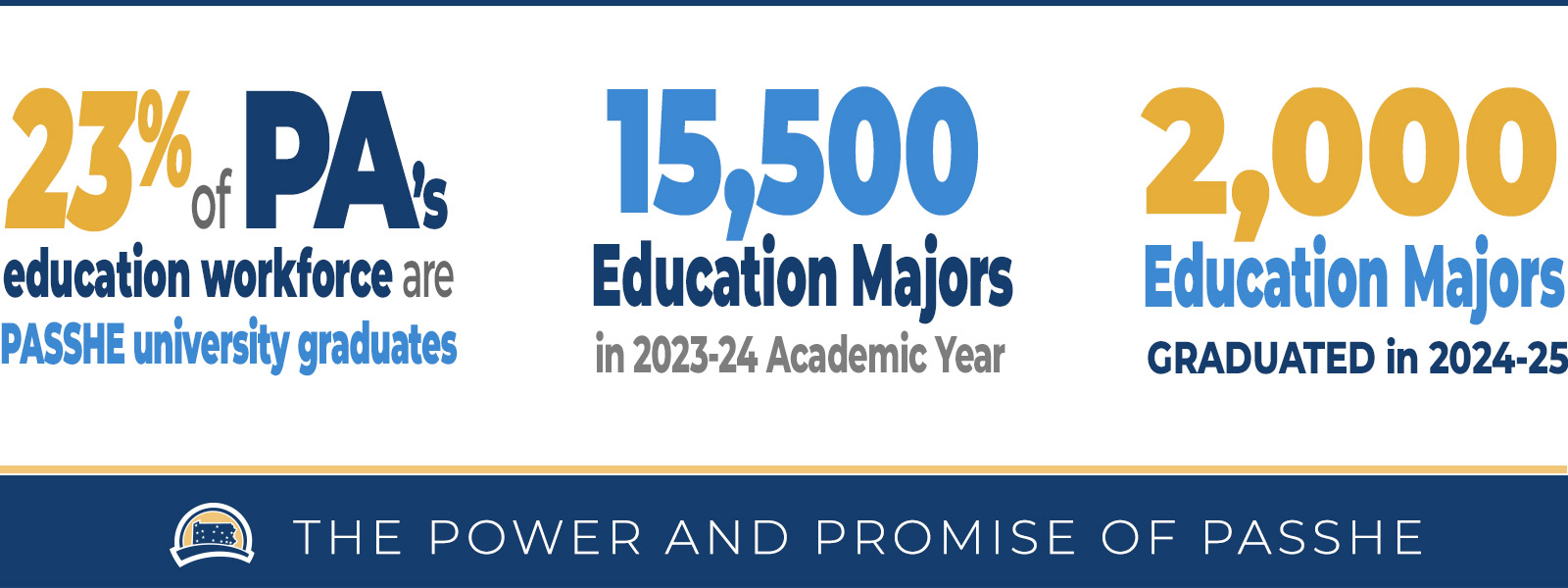 23% of PA's education workforce are PASSHE university graduates

15,500 Education Majors in 2023-24 Academic Year

2,000 Education Majors GRADUATED in 2024-25

THE POWER AND PROMISE OF PASSHE